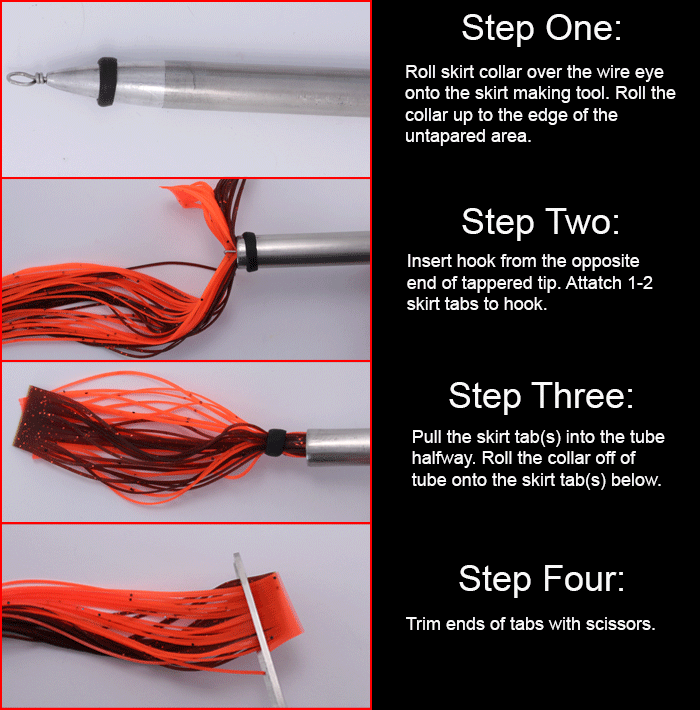 Step One:

Roll skirt collar over the wire eye onto the skirt making tool. Roll the collar up to the edge of the untapared area.

Step Two:

Insert hook from the opposite end of tappered tip. Attatch 1-2 skirt tabs to hook.

Step Three:

Pull the skirt tab(s) into the tube halfway. Roll the collar off of tube onto the skirt tab(s) below.

Step Four:

Trim ends of tabs with scissors.